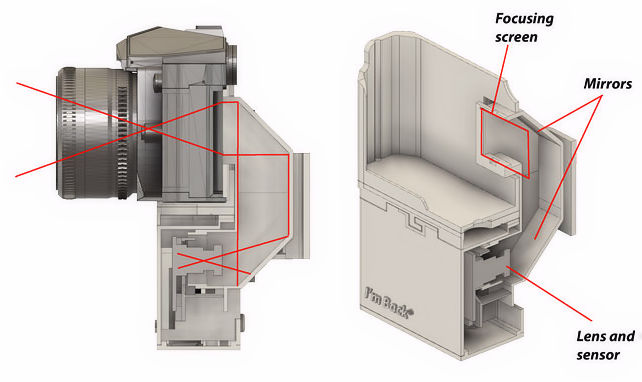 Focusing screen

Mirrors

I'm Back®

Lens and sensor