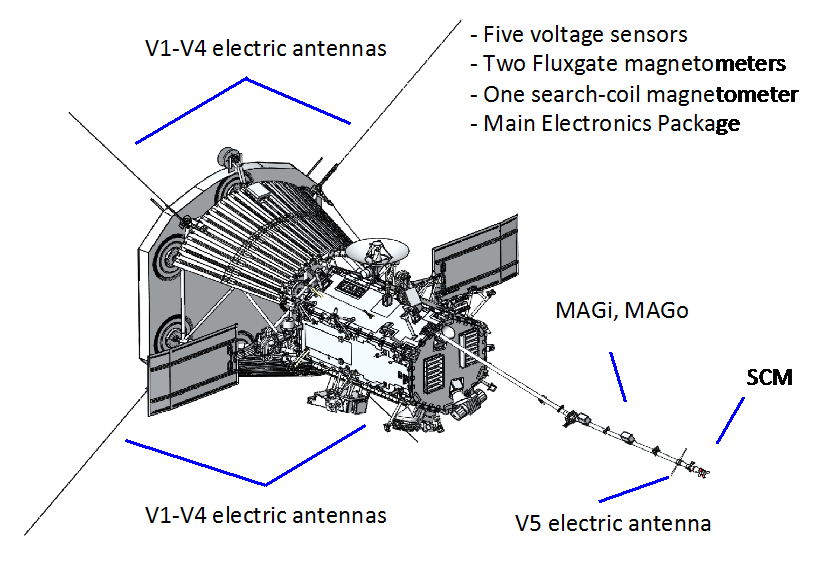 V1-V4 electric antennas

- Five voltage sensors
- Two Fluxgate magnetometers
- One search-coil magnetometer
- Main Electronics Package

MAGi, MAGo

SCM

V1-V4 electric antennas

V5 electric antenna