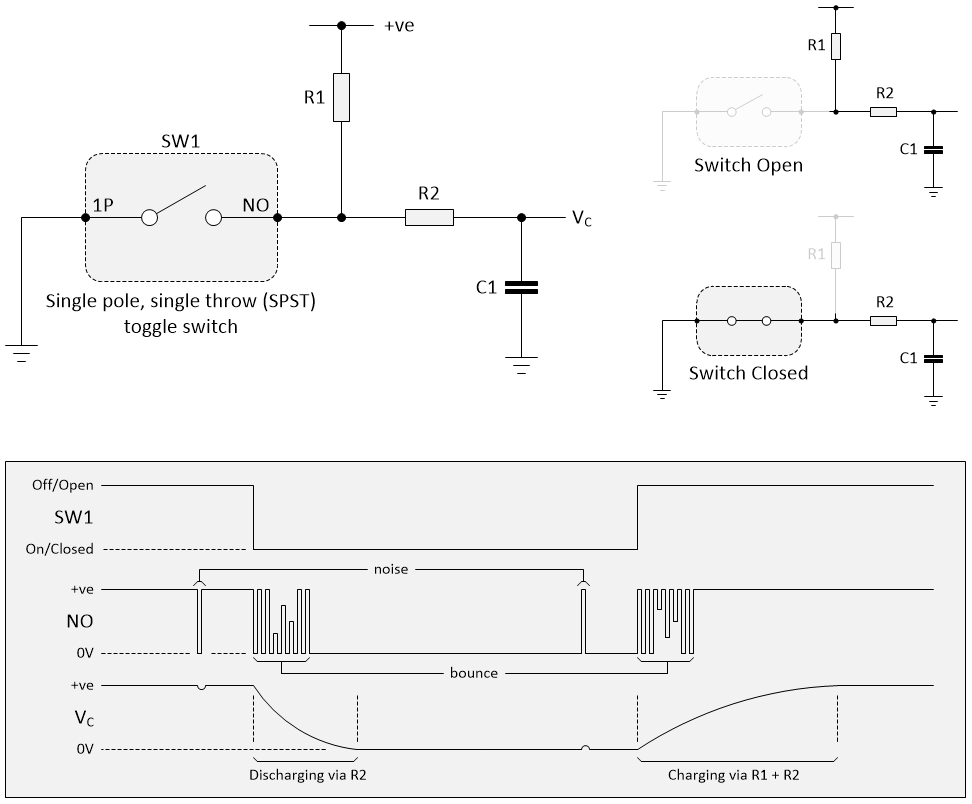 +ve

R1

SW1

1P

NO

R2

$V_C$

C1

Single pole, single throw (SPST) toggle switch

R1

R2

C1

Switch Open

R1

R2

C1

Switch Closed

Off/Open

SW1

On/Closed

noise

+ve

NO

0V

bounce

+ve

$V_C$

0V

Discharging via R2

Charging via R1 + R2