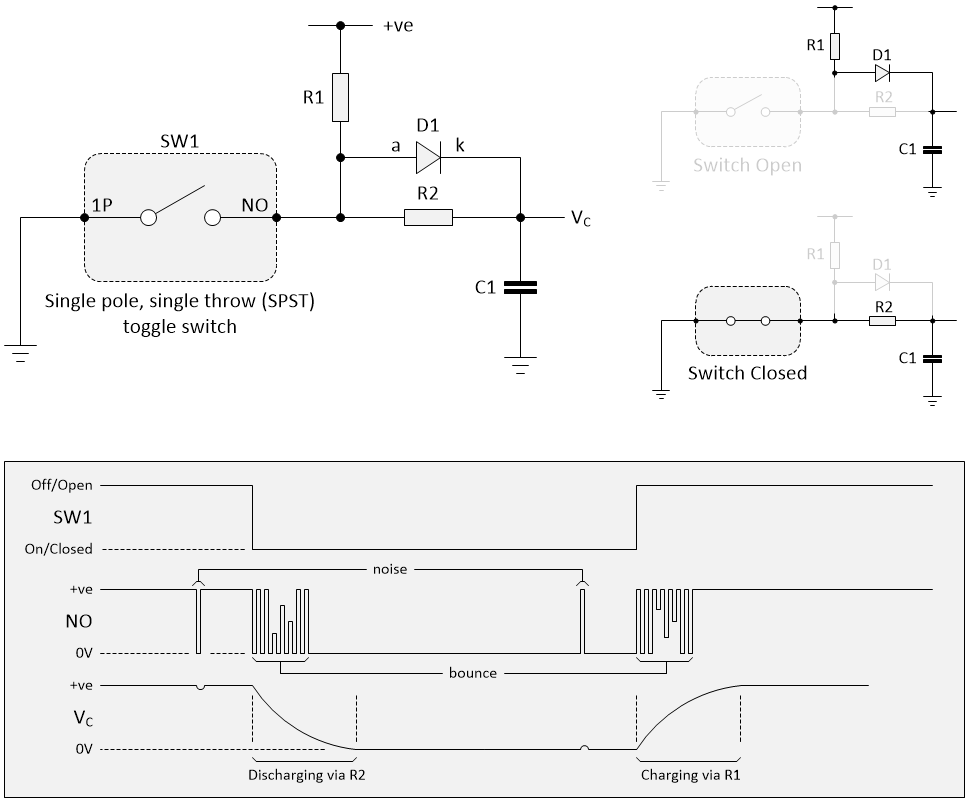 +ve
R1
D1
a
k
SW1
1P
NO
R2
$V_C$
C1
Single pole, single throw (SPST) toggle switch

R1
D1
R2
C1
Switch Open

R1
D1
R2
C1
Switch Closed

Off/Open
SW1
On/Closed
noise
+ve
NO
0V
bounce
+ve
$V_C$
0V
Discharging via R2
Charging via R1