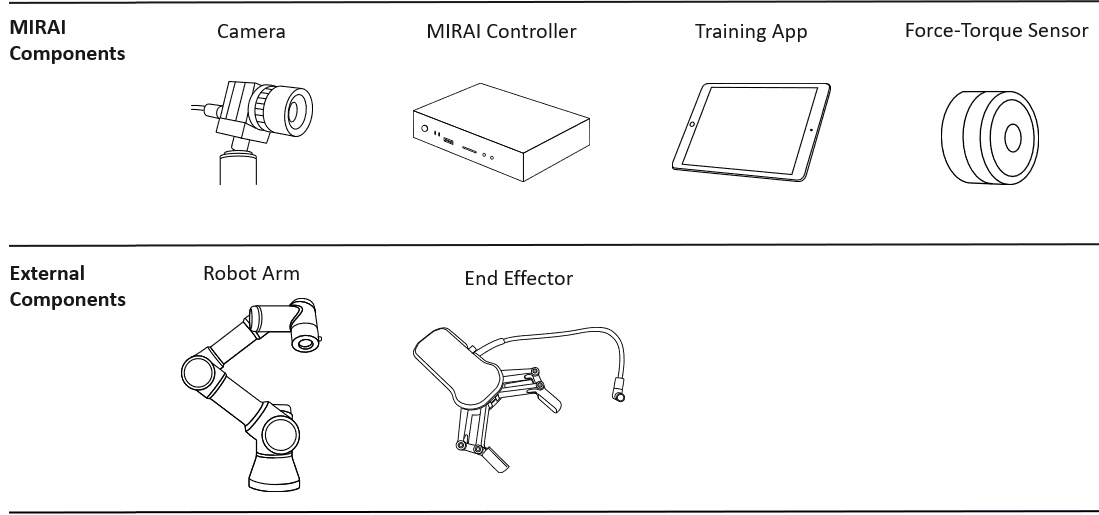 MIRAI Components

Camera

MIRAI Controller

Training App

Force-Torque Sensor

External Components

Robot Arm

End Effector